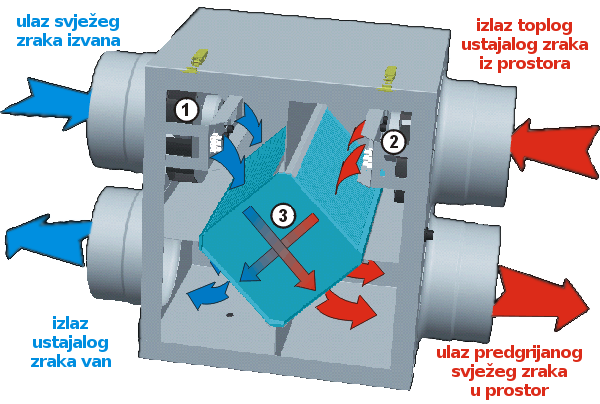 ulaz svježeg zraka izvana

izlaz toplog ustajalog zraka iz prostora

1

2

3

izlaz ustajalog zraka van

ulaz predgrijanog svježeg zraka u prostor